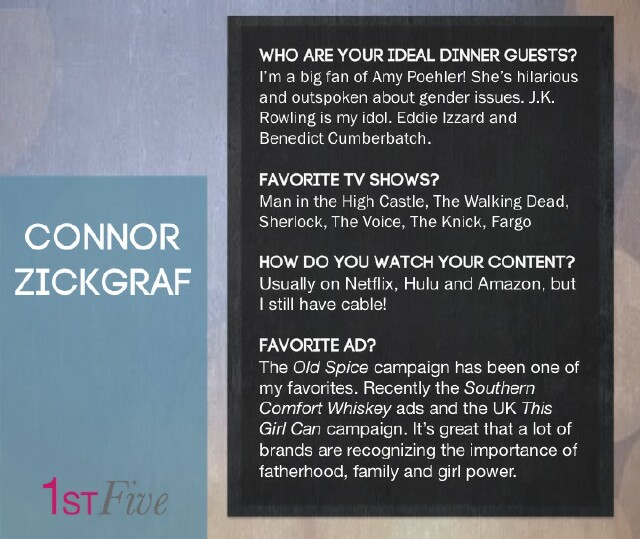 CONNOR ZICKGRAF

1ST Five

WHO ARE YOUR IDEAL DINNER GUESTS?
I'm a big fan of Amy Poehler! She's hilarious and outspoken about gender issues. J.K. Rowling is my idol. Eddie Izzard and Benedict Cumberbatch.

FAVORITE TV SHOWS?
Man in the High Castle, The Walking Dead, Sherlock, The Voice, The Knick, Fargo

HOW DO YOU WATCH YOUR CONTENT?
Usually on Netflix, Hulu and Amazon, but I still have cable!

FAVORITE AD?
The Old Spice campaign has been one of my favorites. Recently the Southern Comfort Whiskey ads and the UK This Girl Can campaign. It's great that a lot of brands are recognizing the importance of fatherhood, family and girl power.