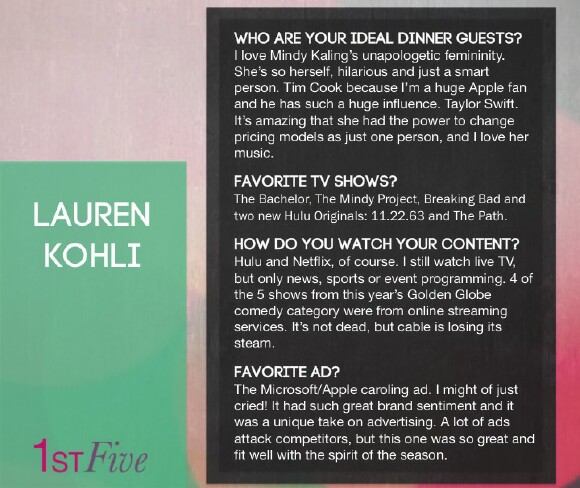 LAUREN KOHLI

1ST Five

WHO ARE YOUR IDEAL DINNER GUESTS?
I love Mindy Kaling's unapologetic femininity. She's so herself, hilarious and just a smart person. Tim Cook because I'm a huge Apple fan and he has such a huge influence. Taylor Swift. It's amazing that she had the power to change pricing models as just one person, and I love her music.

FAVORITE TV SHOWS?
The Bachelor, The Mindy Project, Breaking Bad and two new Hulu Originals: 11.22.63 and The Path.

HOW DO YOU WATCH YOUR CONTENT?
Hulu and Netflix, of course. I still watch live TV, but only news, sports or event programming. 4 of the 5 shows from this year's Golden Globe comedy category were from online streaming services. It's not dead, but cable is losing its steam.

FAVORITE AD?
The Microsoft/Apple caroling ad. I might of just cried! It had such great brand sentiment and it was a unique take on advertising. A lot of ads attack competitors, but this one was so great and fit well with the spirit of the season.