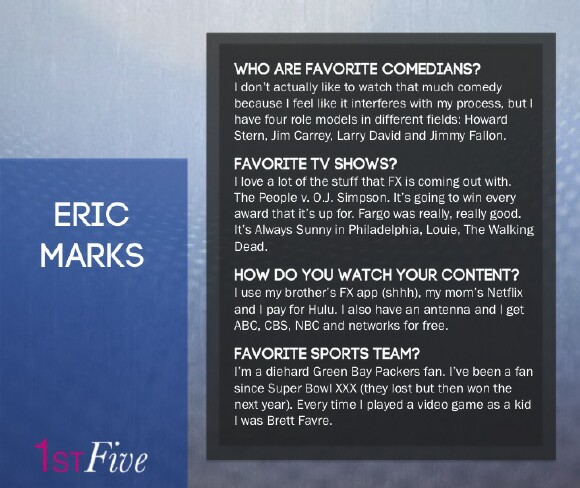 ERIC MARKS

1ST Five

WHO ARE FAVORITE COMEDIANS?
I don't actually like to watch that much comedy because I feel like it interferes with my process, but I have four role models in different fields: Howard Stern, Jim Carrey, Larry David and Jimmy Fallon.

FAVORITE TV SHOWS?
I love a lot of the stuff that FX is coming out with. The People v. O.J. Simpson. It's going to win every award that it's up for. Fargo was really, really good. It's Always Sunny in Philadelphia, Louie, The Walking Dead.

HOW DO YOU WATCH YOUR CONTENT?
I use my brother's FX app (shhh), my mom's Netflix and I pay for Hulu. I also have an antenna and I get ABC, CBS, NBC and networks for free.

FAVORITE SPORTS TEAM?
I'm a diehard Green Bay Packers fan. I've been a fan since Super Bowl XXX (they lost but then won the next year). Every time I played a video game as a kid I was Brett Favre.