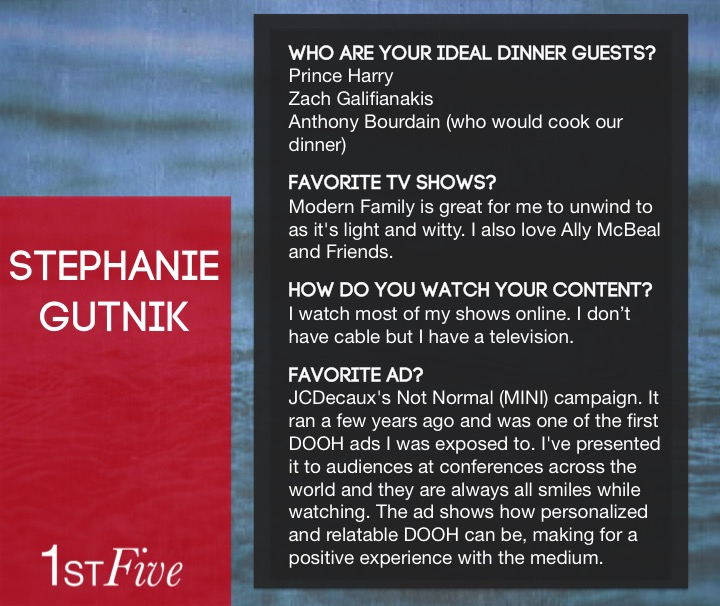 STEPHANIE GUTNIK

1ST Five

WHO ARE YOUR IDEAL DINNER GUESTS?
Prince Harry
Zach Galifianakis
Anthony Bourdain (who would cook our dinner)

FAVORITE TV SHOWS?
Modern Family is great for me to unwind to as it's light and witty. I also love Ally McBeal and Friends.

HOW DO YOU WATCH YOUR CONTENT?
I watch most of my shows online. I don't have cable but I have a television.

FAVORITE AD?
JCDecaux's Not Normal (MINI) campaign. It ran a few years ago and was one of the first DOOH ads I was exposed to. I've presented it to audiences at conferences across the world and they are always all smiles while watching. The ad shows how personalized and relatable DOOH can be, making for a positive experience with the medium.