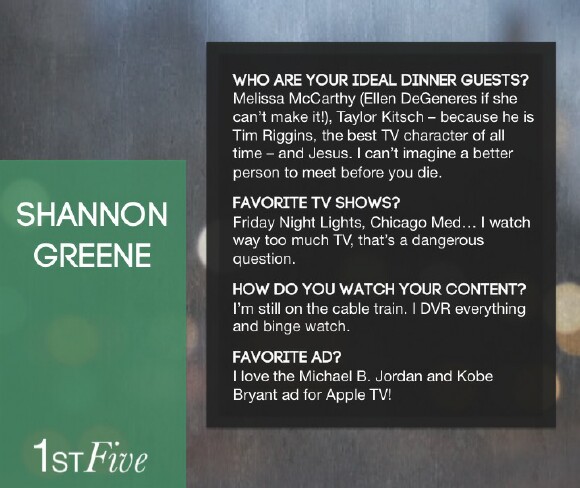 SHANNON GREENE

1ST Five

WHO ARE YOUR IDEAL DINNER GUESTS?
Melissa McCarthy (Ellen DeGeneres if she can't make it!), Taylor Kitsch – because he is Tim Riggins, the best TV character of all time – and Jesus. I can't imagine a better person to meet before you die.

FAVORITE TV SHOWS?
Friday Night Lights, Chicago Med… I watch way too much TV, that's a dangerous question.

HOW DO YOU WATCH YOUR CONTENT?
I'm still on the cable train. I DVR everything and binge watch.

FAVORITE AD?
I love the Michael B. Jordan and Kobe Bryant ad for Apple TV!