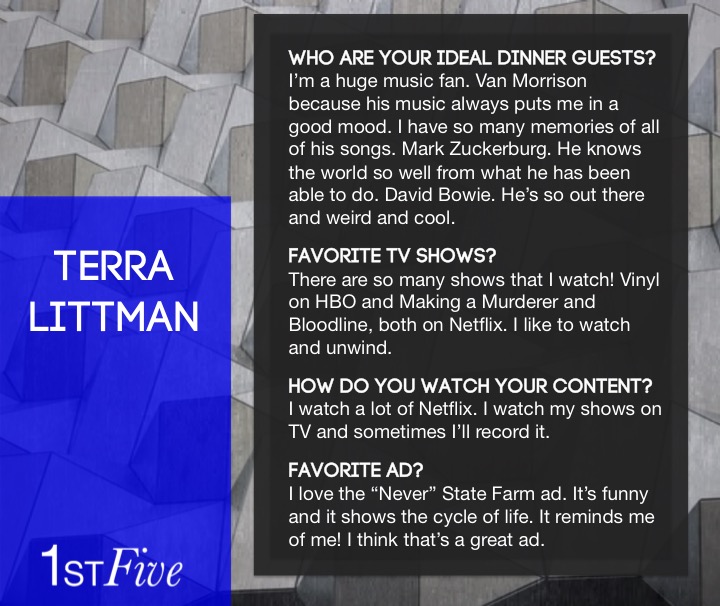 TERRA LITTMAN

1ST Five

WHO ARE YOUR IDEAL DINNER GUESTS?
I'm a huge music fan. Van Morrison because his music always puts me in a good mood. I have so many memories of all of his songs. Mark Zuckerburg. He knows the world so well from what he has been able to do. David Bowie. He's so out there and weird and cool.

FAVORITE TV SHOWS?
There are so many shows that I watch! Vinyl on HBO and Making a Murderer and Bloodline, both on Netflix. I like to watch and unwind.

HOW DO YOU WATCH YOUR CONTENT?
I watch a lot of Netflix. I watch my shows on TV and sometimes I'll record it.

FAVORITE AD?
I love the "Never" State Farm ad. It's funny and it shows the cycle of life. It reminds me of me! I think that's a great ad.