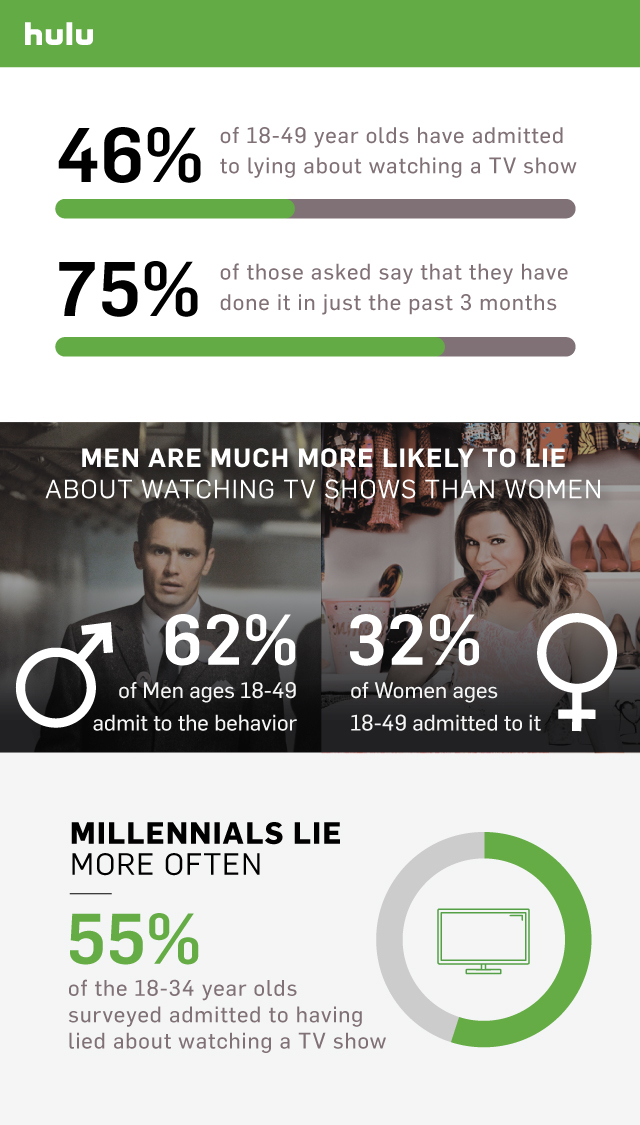 hulu

46% of 18-49 year olds have admitted to lying about watching a TV show

75% of those asked say that they have done it in just the past 3 months

MEN ARE MUCH MORE LIKELY TO LIE ABOUT WATCHING TV SHOWS THAN WOMEN

62% of Men ages 18-49 admit to the behavior

32% of Women ages 18-49 admitted to it

MILLENNIALS LIE MORE OFTEN

55% of the 18-34 year olds surveyed admitted to having lied about watching a TV show